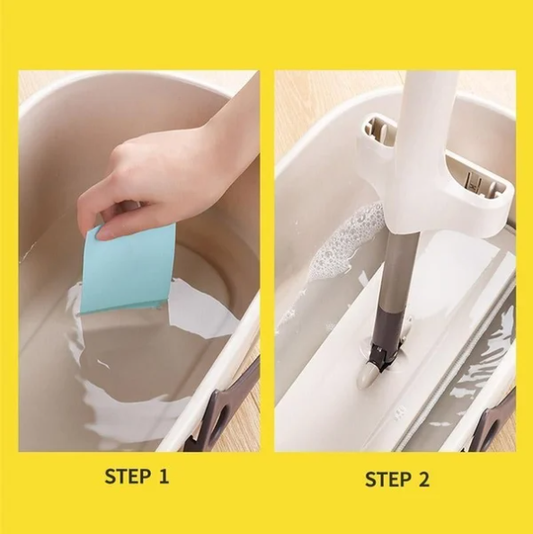 STEP 1

STEP 2